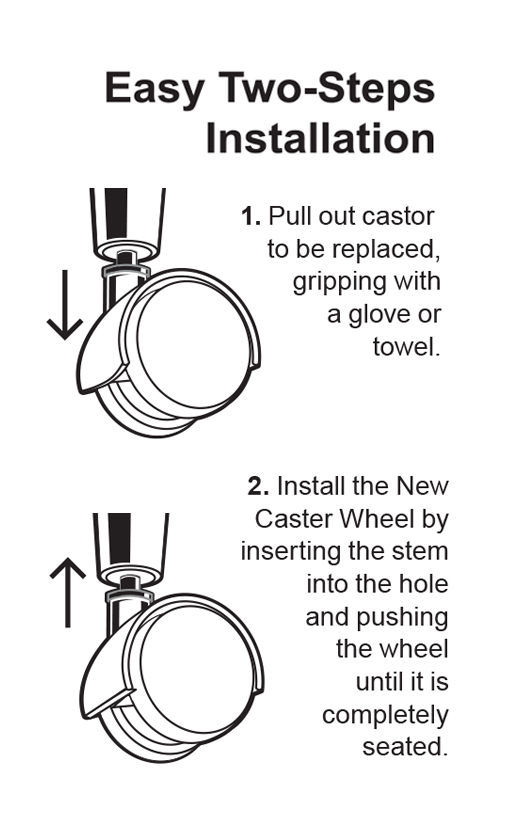 Easy Two-Steps Installation

1. Pull out castor to be replaced, gripping with a glove or towel.

2. Install the New Caster Wheel by inserting the stem into the hole and pushing the wheel until it is completely seated.