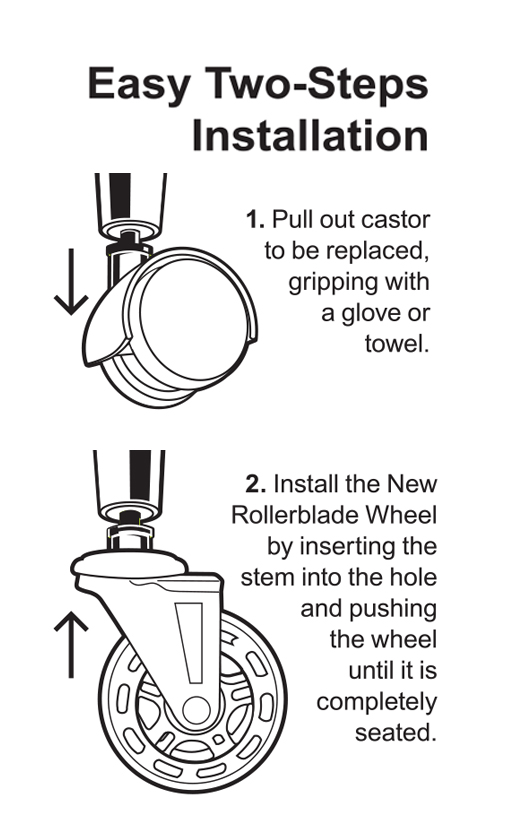 Easy Two-Steps Installation

1. Pull out castor to be replaced, gripping with a glove or towel.

2. Install the New Rollerblade Wheel by inserting the stem into the hole and pushing the wheel until it is completely seated.