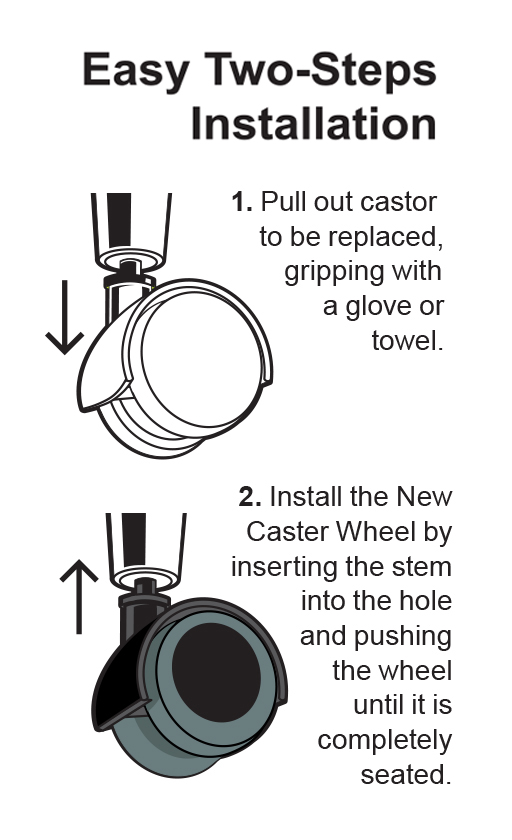 Easy Two-Steps Installation

1. Pull out castor to be replaced, gripping with a glove or towel.

2. Install the New Caster Wheel by inserting the stem into the hole and pushing the wheel until it is completely seated.