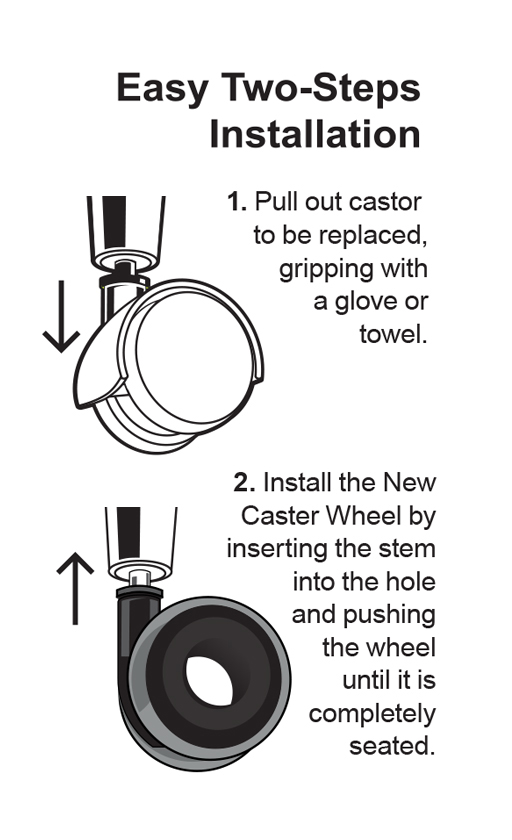 Easy Two-Steps Installation

1. Pull out castor to be replaced, gripping with a glove or towel.

2. Install the New Caster Wheel by inserting the stem into the hole and pushing the wheel until it is completely seated.